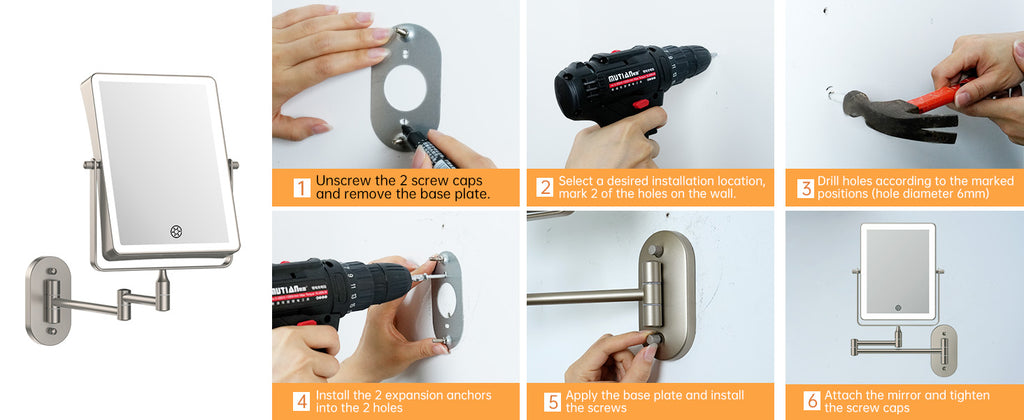 MUTIAN

1 Unscrew the 2 screw caps and remove the base plate.

MUTIAN

2 Select a desired installation location, mark 2 of the holes on the wall.

3 Drill holes according to the marked positions (hole diameter 6mm)

MUTIAN

4 Install the 2 expansion anchors into the 2 holes

5 Apply the base plate and install the screws

6 Attach the mirror and tighten the screw caps