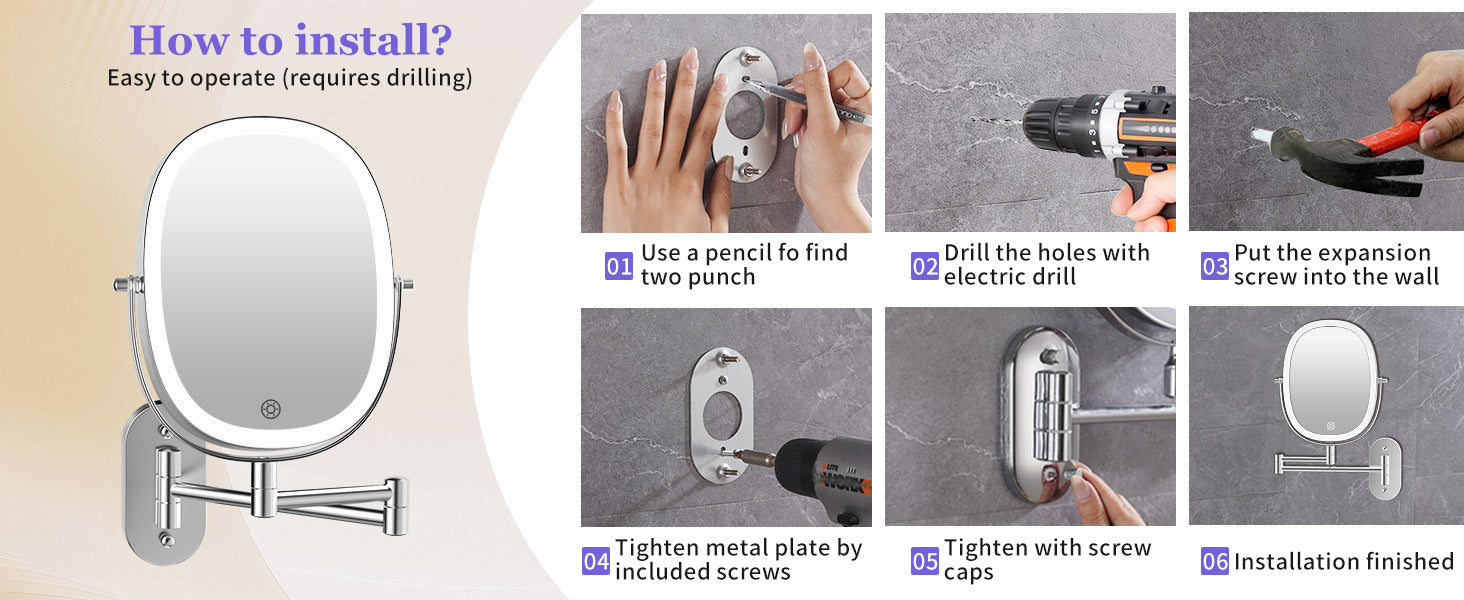 How to install?
Easy to operate (requires drilling)

01 Use a pencil fo find two punch

02 Drill the holes with electric drill

03 Put the expansion screw into the wall

04 Tighten metal plate by included screws

05 Tighten with screw caps

06 Installation finished